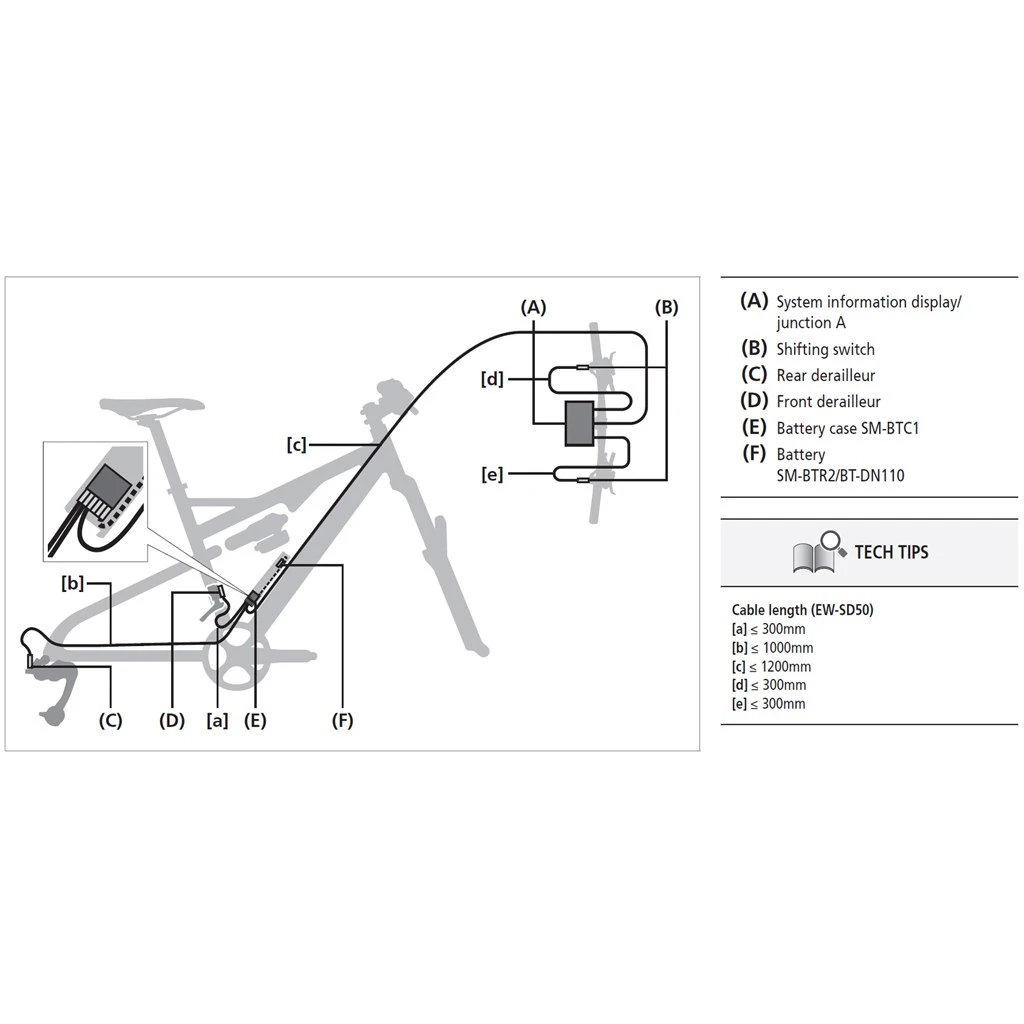 (A)
(B)
[d]
[c]
[e]
[b]
(C)
(D)
[a]
(E)
(F)

(A) System information display/ junction A
(B) Shifting switch
(C) Rear derailleur
(D) Front derailleur
(E) Battery case SM-BTC1
(F) Battery SM-BTR2/BT-DN110

TECH TIPS

Cable length (EW-SD50)
[a] ≤ 300mm
[b] ≤ 1000mm
[c] ≤ 1200mm
[d] ≤ 300mm
[e] ≤ 300mm