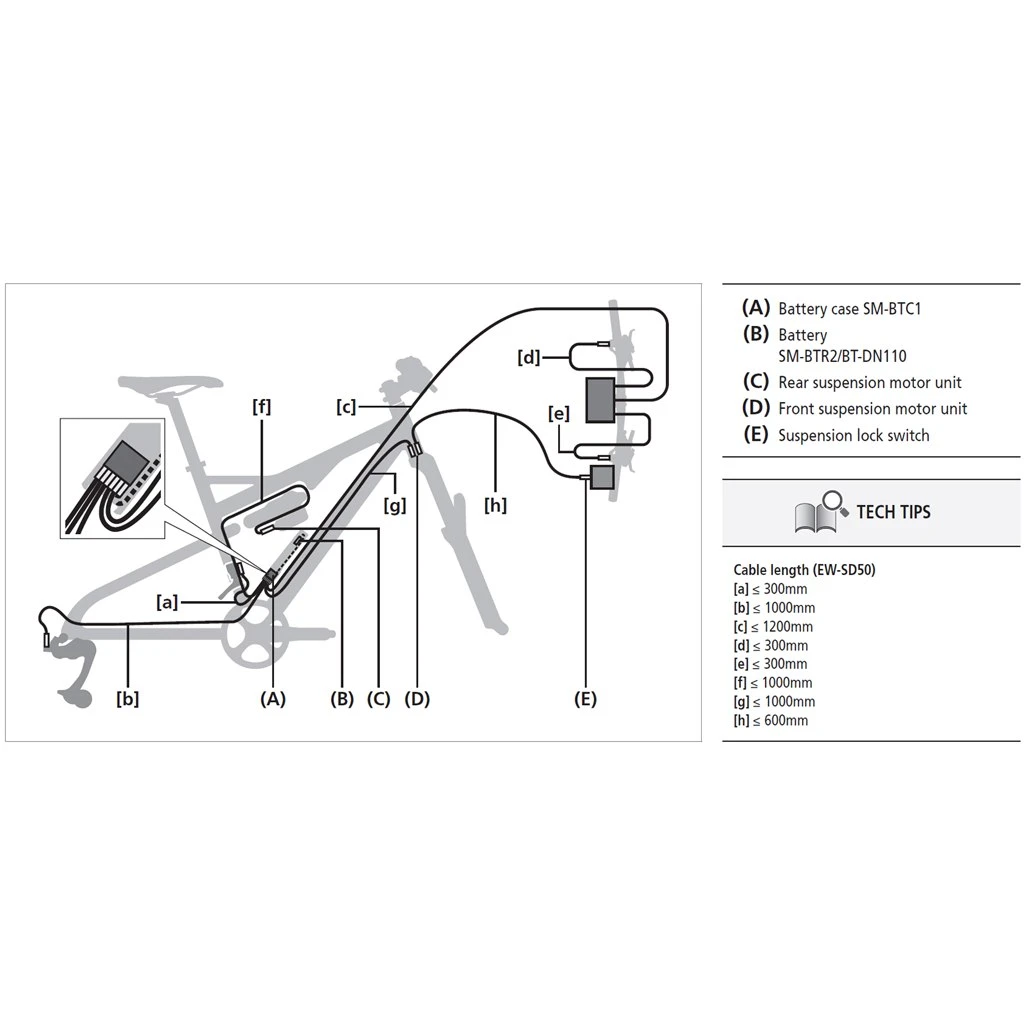 [d]
[f]
[c]
[e]
[g]
[h]
[a]
[b]
(A)
(B)
(C)
(D)
(E)

(A) Battery case SM-BTC1
(B) Battery SM-BTR2/BT-DN110
(C) Rear suspension motor unit
(D) Front suspension motor unit
(E) Suspension lock switch

TECH TIPS

Cable length (EW-SD50)
[a] ≤ 300mm
[b] ≤ 1000mm
[c] ≤ 1200mm
[d] ≤ 300mm
[e] ≤ 300mm
[f] ≤ 1000mm
[g] ≤ 1000mm
[h] ≤ 600mm